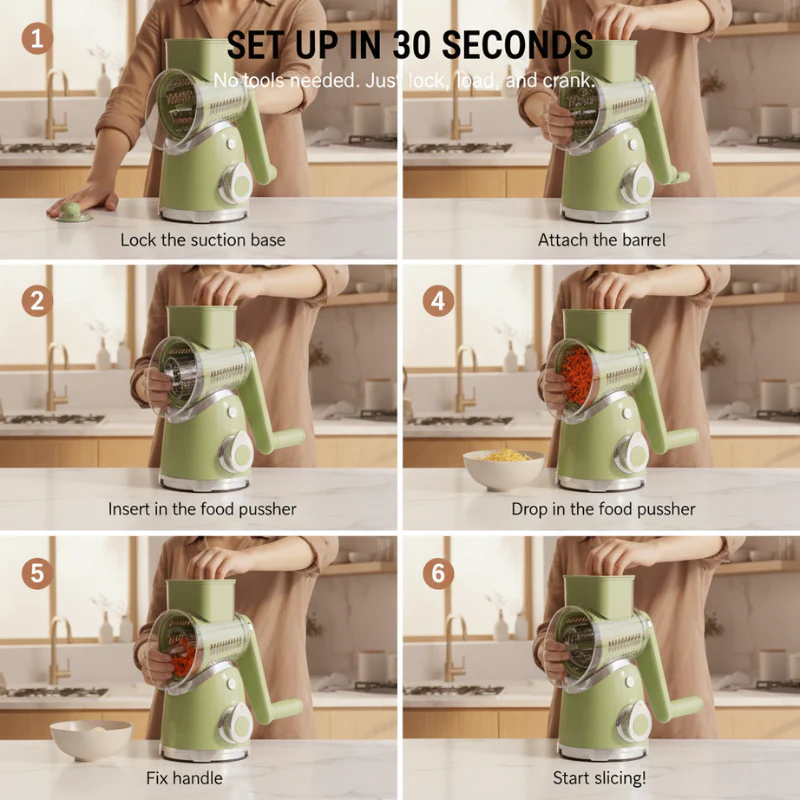 SET UP IN 30 SECONDS
No tools needed. Just lock, load, and crank.

1
Lock the suction base

Attach the barrel

2
Insert in the food pussher

4
Drop in the food pussher

5
Fix handle

6
Start slicing!